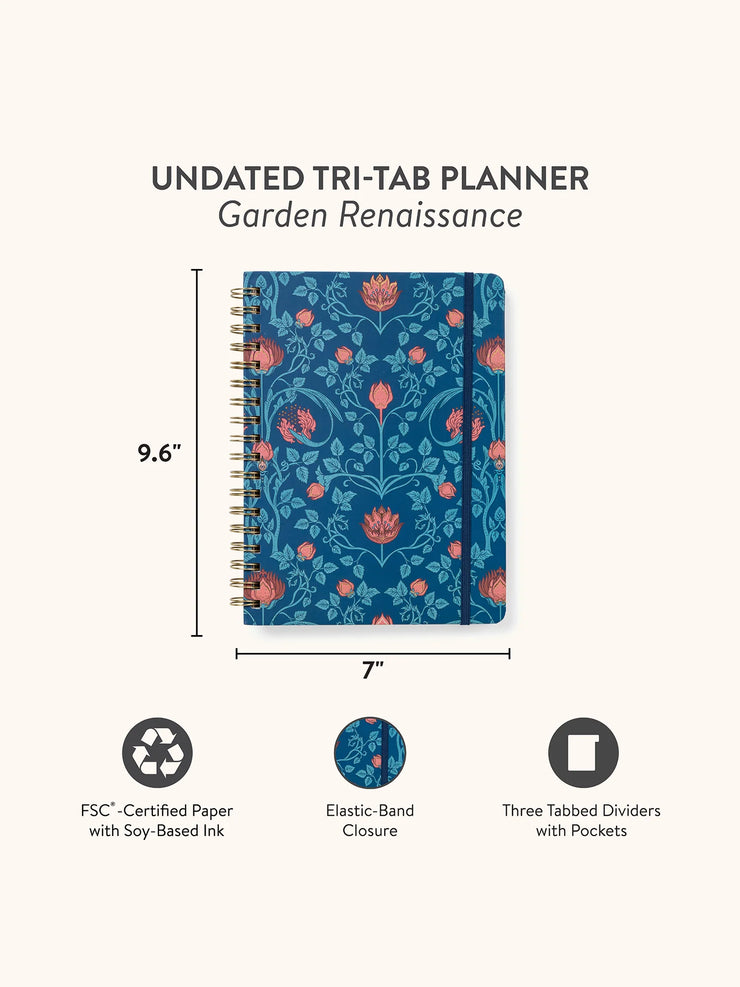 UNDATED TRI-TAB PLANNER
Garden Renaissance

9.6"

7"

FSC®-Certified Paper with Soy-Based Ink

Elastic-Band Closure

Three Tabbed Dividers with Pockets