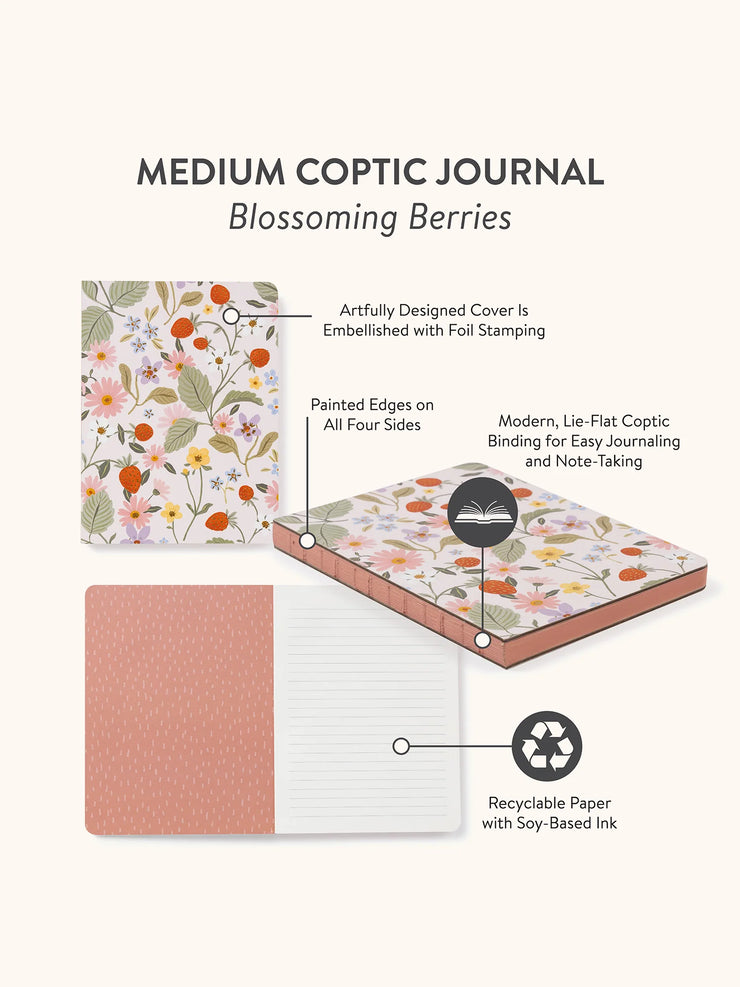 MEDIUM COPTIC JOURNAL
Blossoming Berries

Artfully Designed Cover Is Embellished with Foil Stamping

Painted Edges on All Four Sides

Modern, Lie-Flat Coptic Binding for Easy Journaling and Note-Taking

Recyclable Paper with Soy-Based Ink